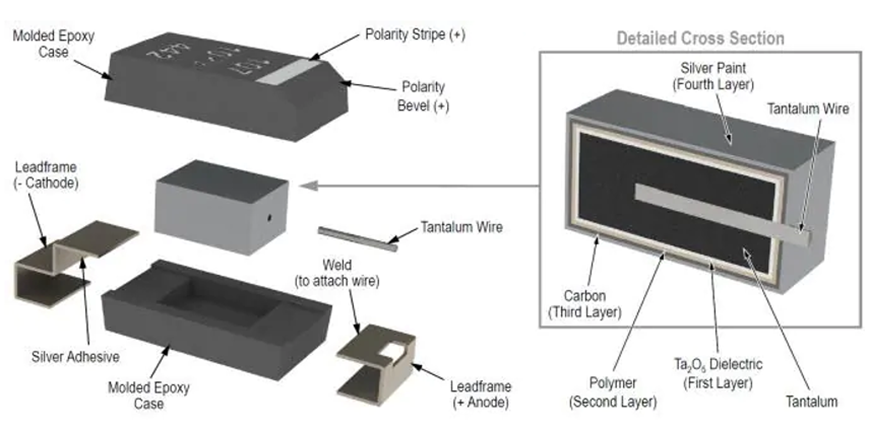 Molded Epoxy Case

Polarity Stripe (+)

Polarity Bevel (+)

Leadframe (- Cathode)

Tantalum Wire

Weld (to attach wire)

Silver Adhesive

Molded Epoxy Case

Leadframe (+ Anode)

Detailed Cross Section

Silver Paint (Fourth Layer)

Tantalum Wire

Carbon (Third Layer)

Polymer (Second Layer)

$Ta_2O_5$ Dielectric (First Layer)

Tantalum